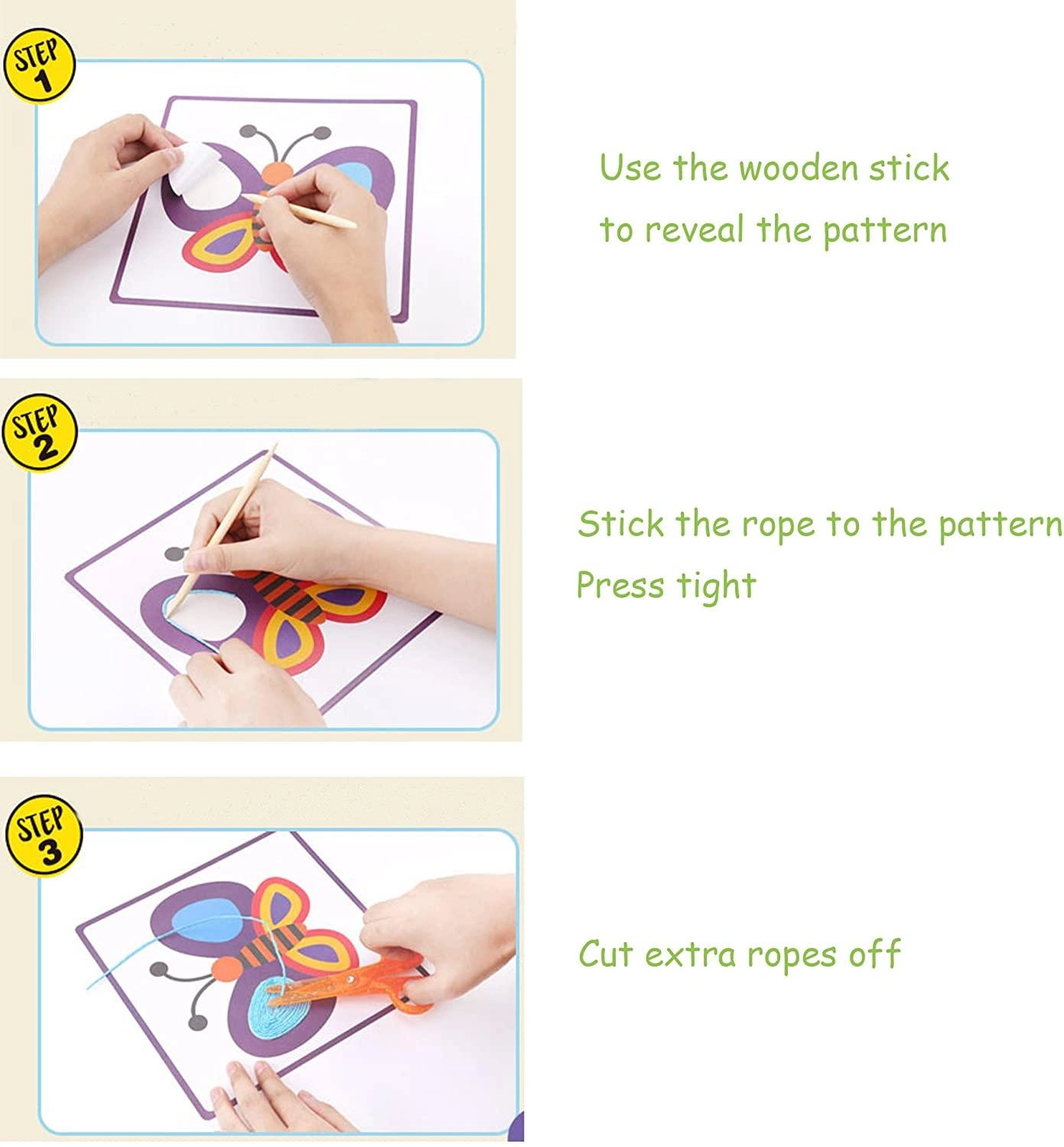 STEP 1

Use the wooden stick to reveal the pattern

STEP 2

Stick the rope to the pattern
Press tight

STEP 3

Cut extra ropes off